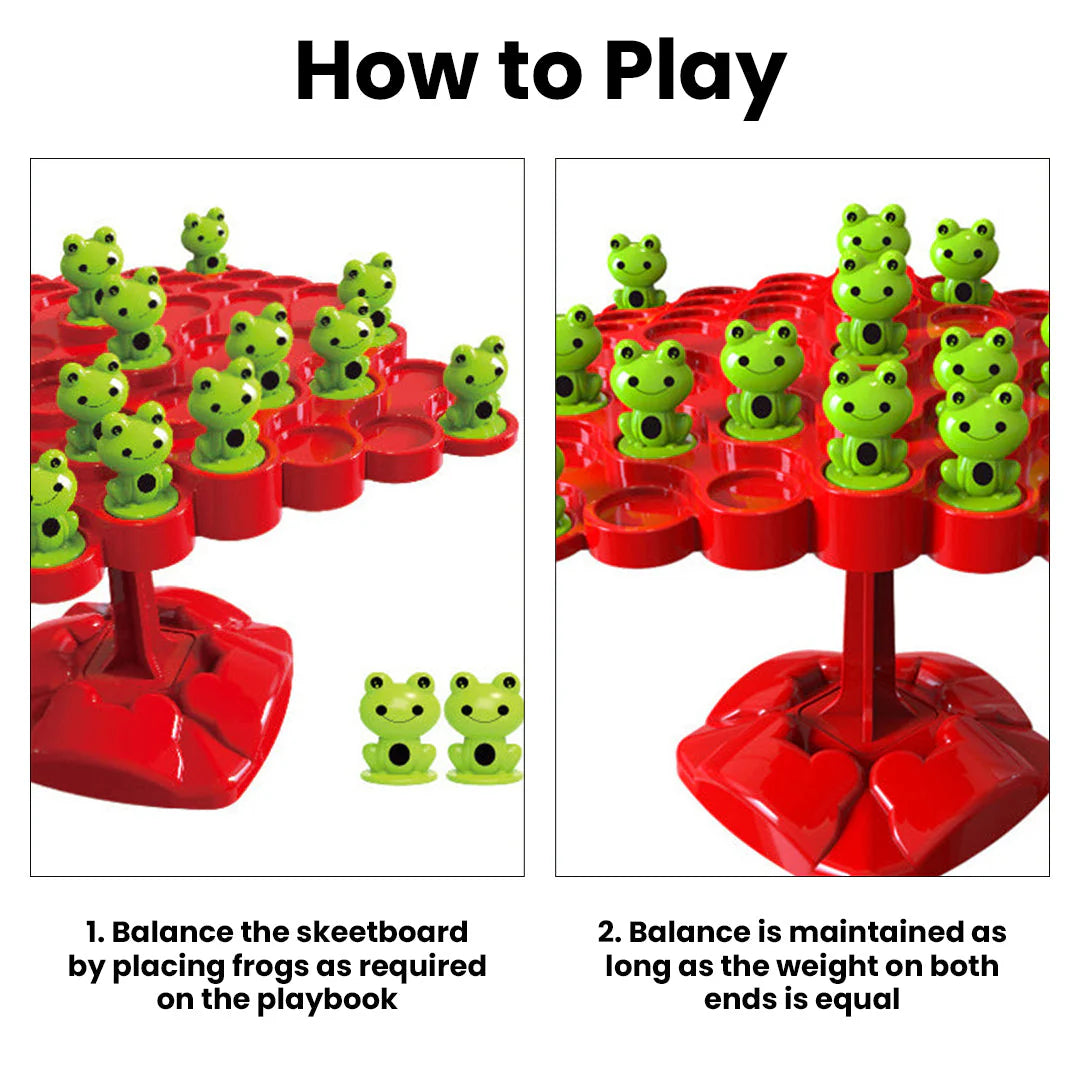 How to Play

1. Balance the skeetboard by placing frogs as required on the playbook

2. Balance is maintained as long as the weight on both ends is equal